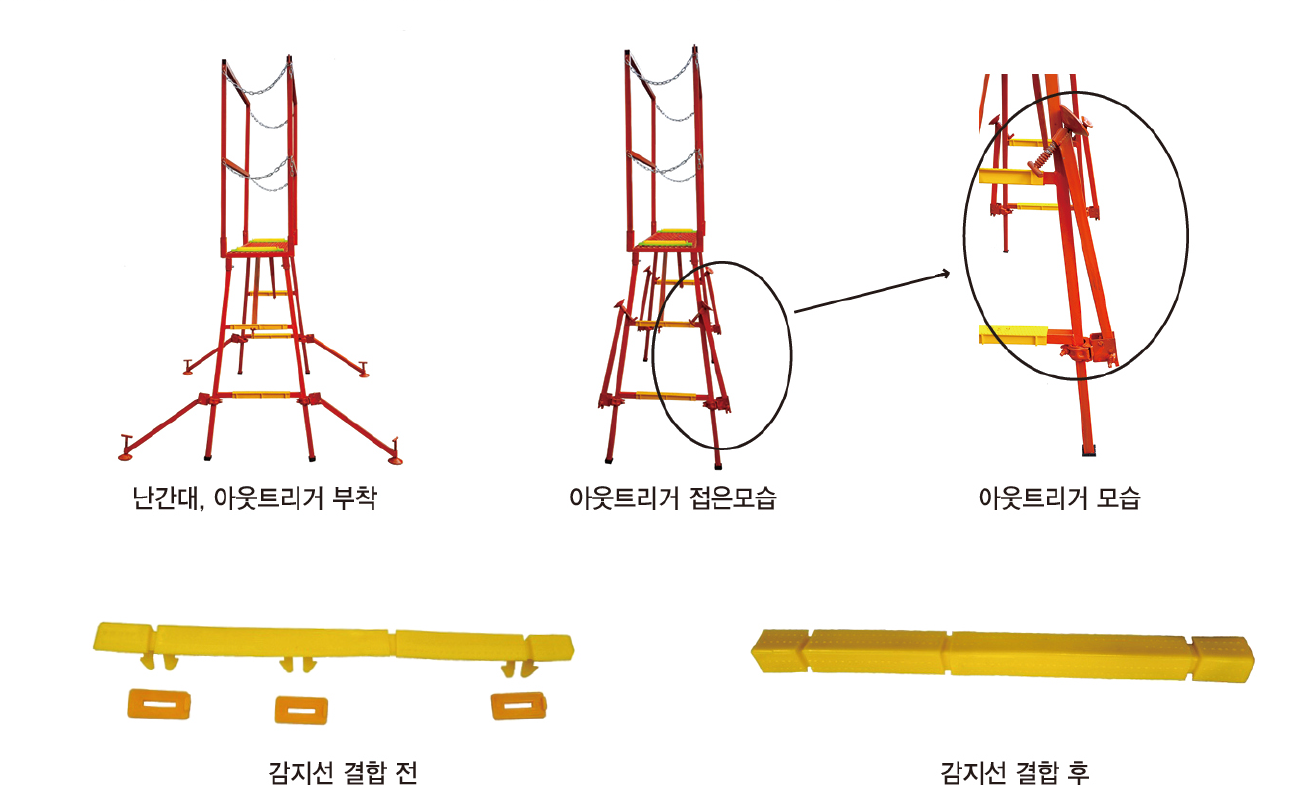 난간대, 아웃트리거 부착

아웃트리거 접은모습

아웃트리거 모습

감지선 결합 전

감지선 결합 후